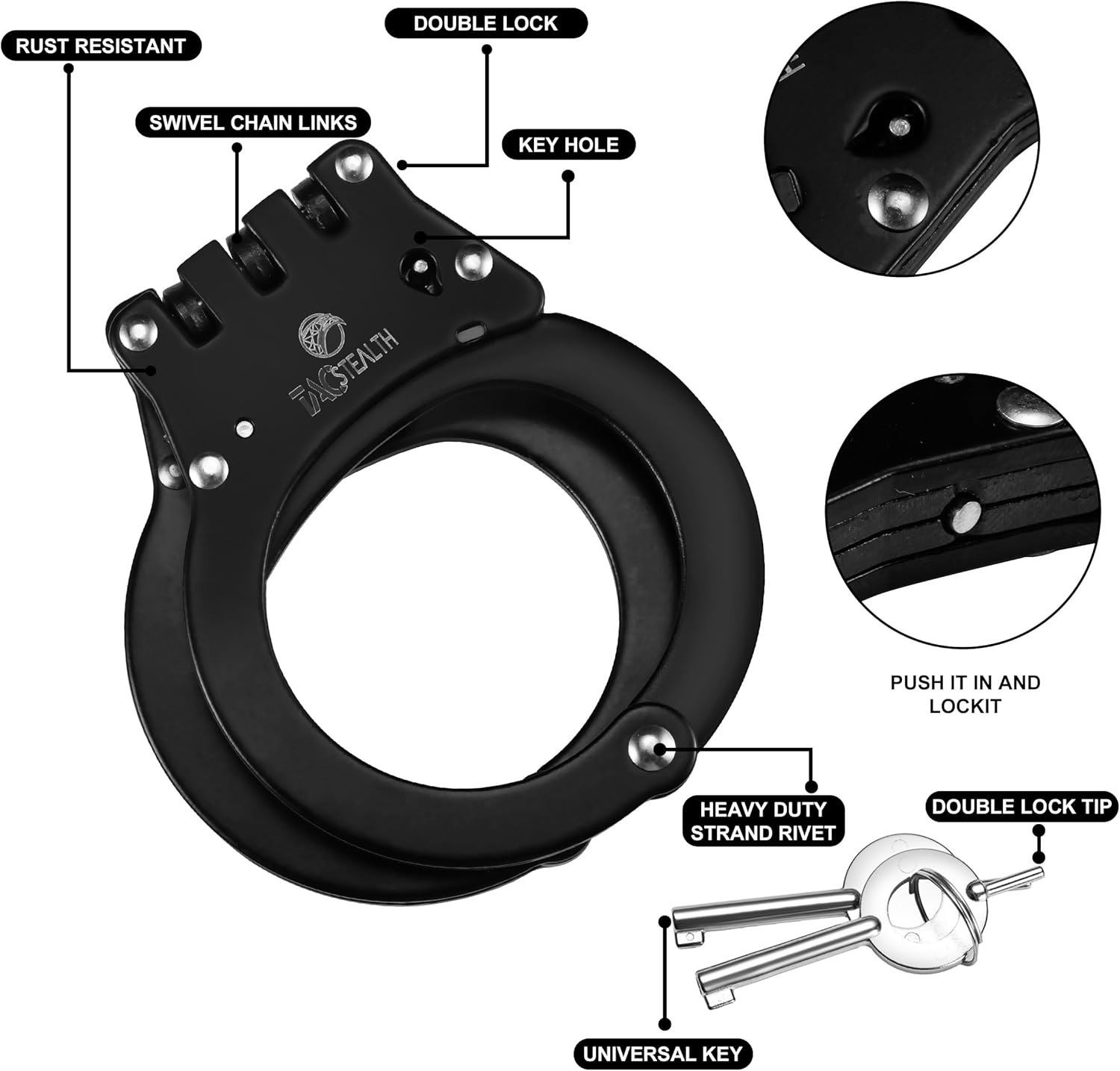 RUST RESISTANT

DOUBLE LOCK

SWIVEL CHAIN LINKS

KEY HOLE

TACSTEALTH

PUSH IT IN AND LOCKIT

HEAVY DUTY STRAND RIVET

DOUBLE LOCK TIP

UNIVERSAL KEY